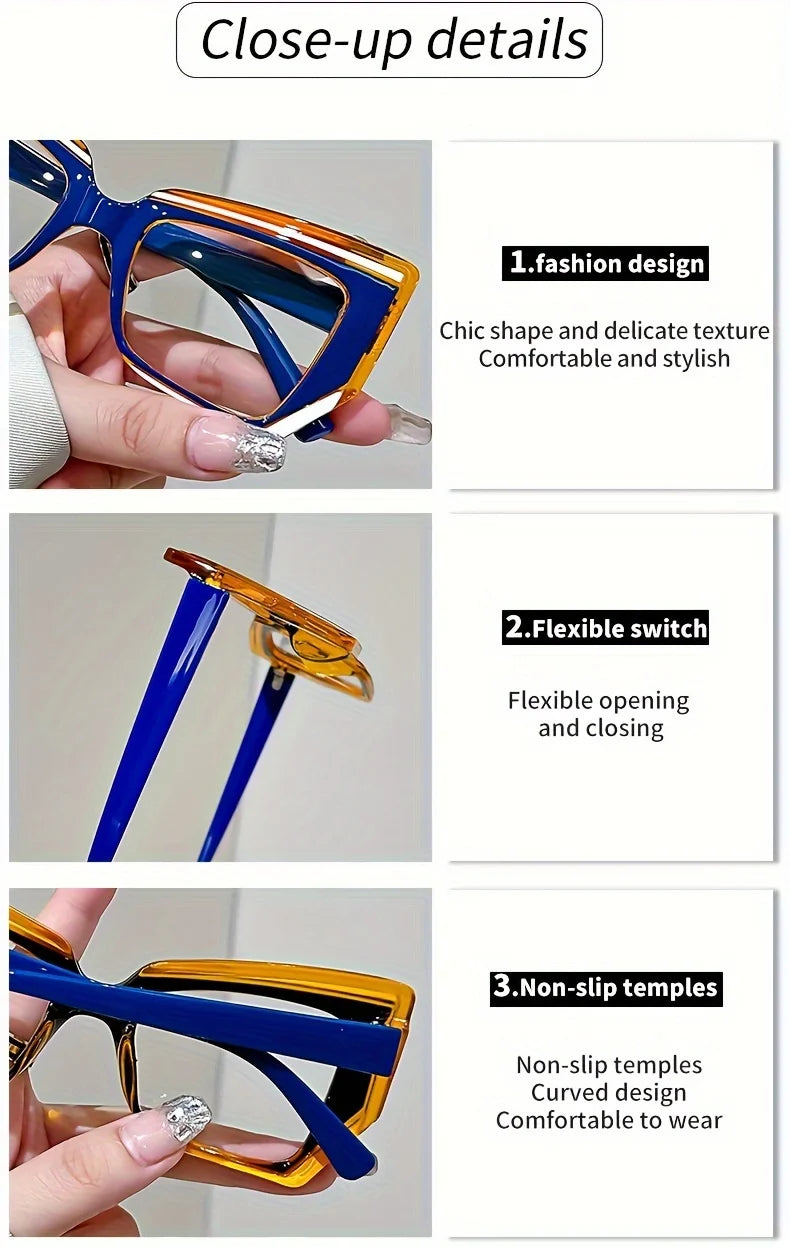 Close-up details

1.fashion design

Chic shape and delicate texture
Comfortable and stylish

2.Flexible switch

Flexible opening
and closing

3.Non-slip temples

Non-slip temples
Curved design
Comfortable to wear