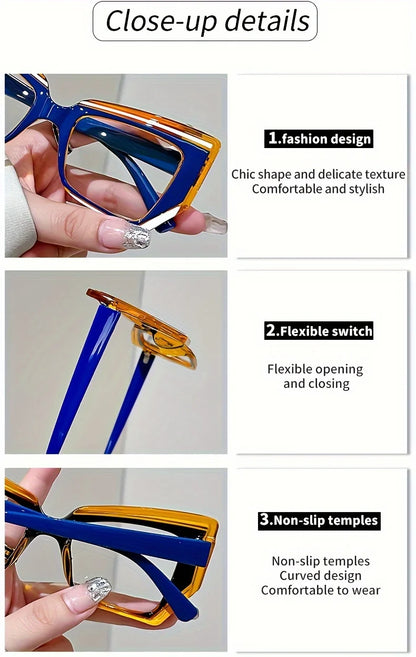 Close-up details

1.fashion design

Chic shape and delicate texture
Comfortable and stylish

2.Flexible switch

Flexible opening
and closing

3.Non-slip temples

Non-slip temples
Curved design
Comfortable to wear